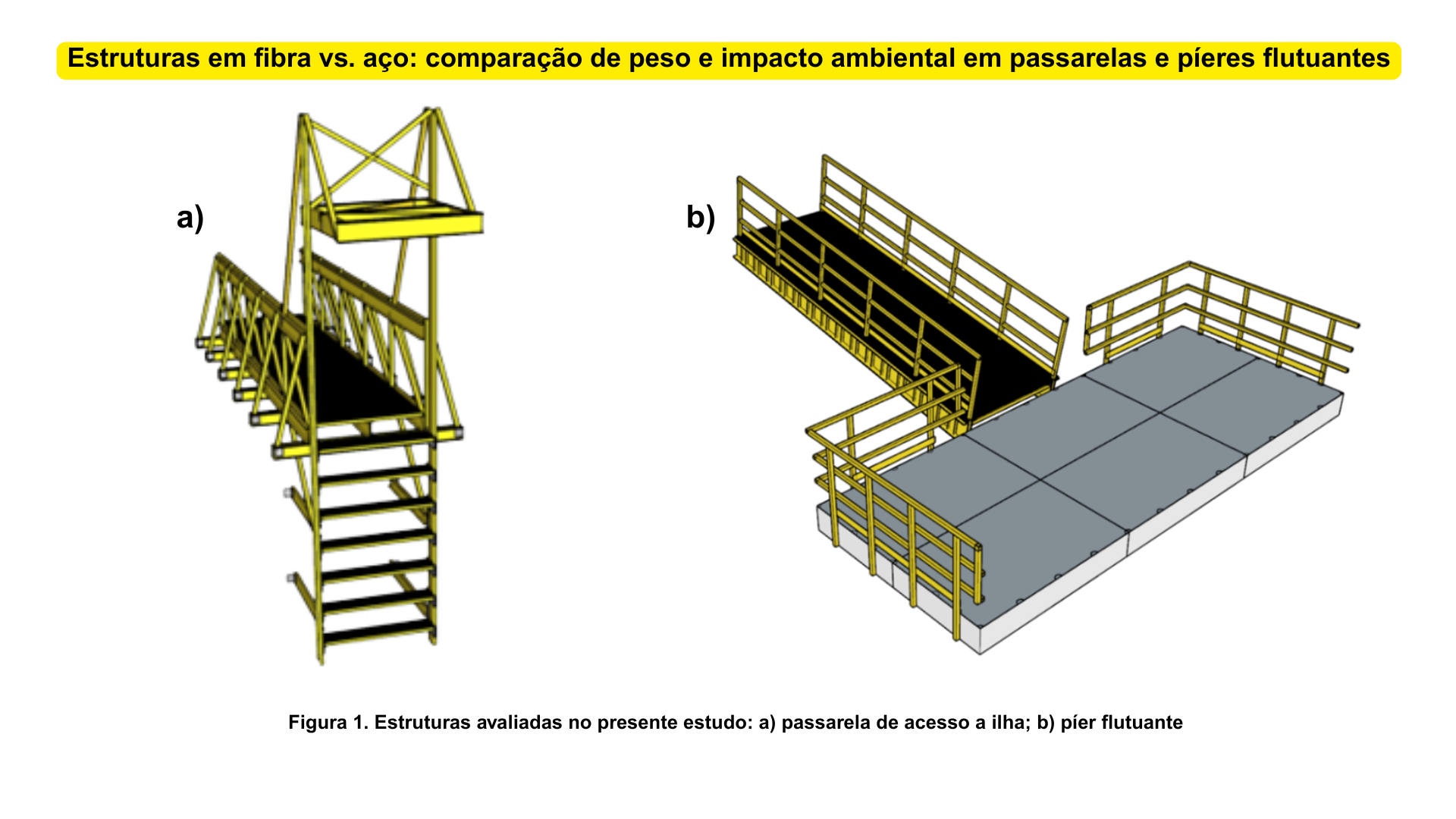 Estruturas em fibra vs. aço: comparação de peso e impacto ambiental em passarelas e píeres flutuantes

a)

b)

Figura 1. Estruturas avaliadas no presente estudo: a) passarela de acesso a ilha; b) píer flutuante